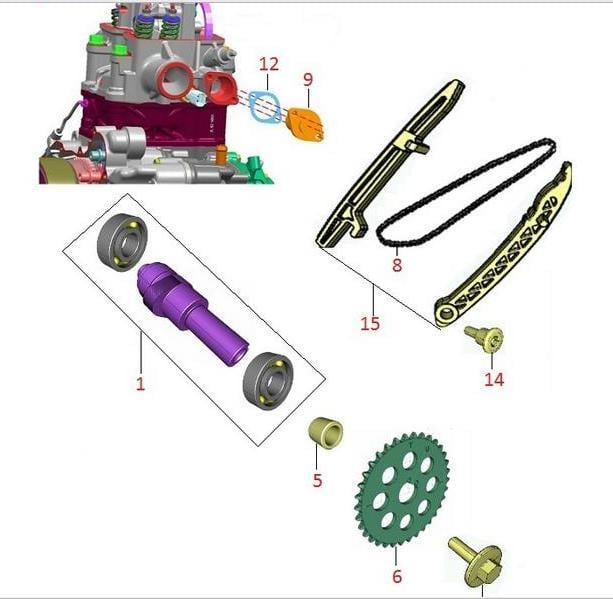 12
9
8
15
14
1
5
6